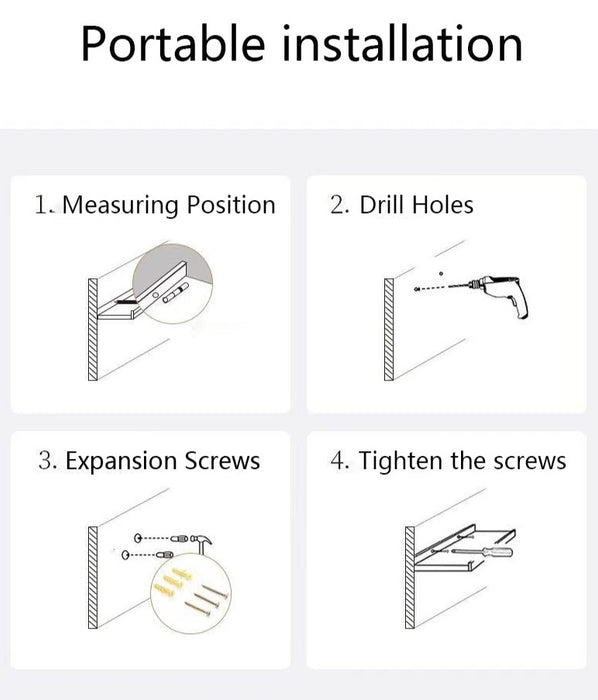 Portable installation

1. Measuring Position

2. Drill Holes

3. Expansion Screws

4. Tighten the screws